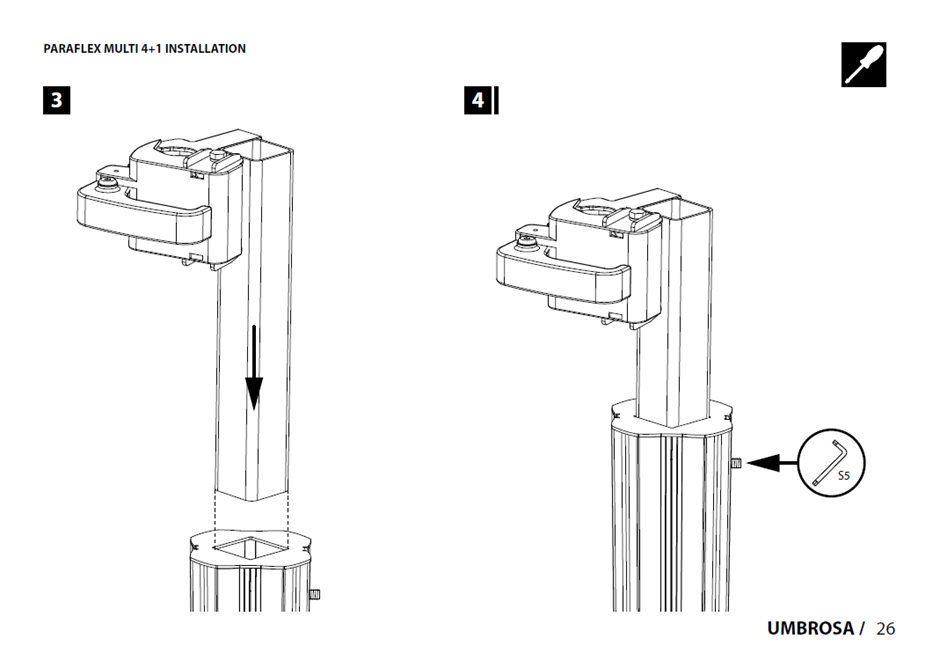 PARAFLEX MULTI 4+1 INSTALLATION

3

4

S5

UMBROSA / 26