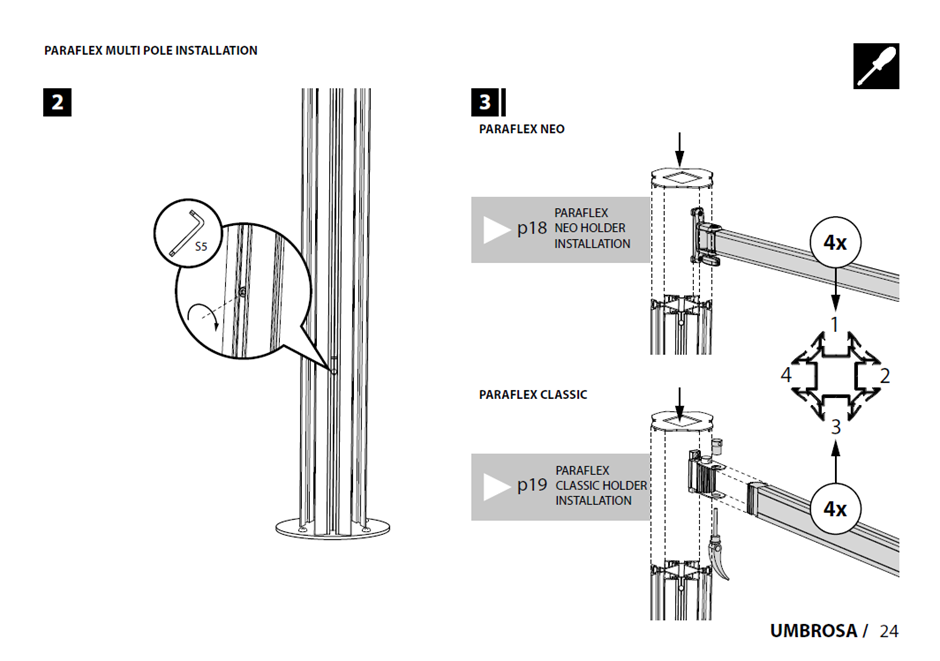 PARAFLEX MULTI POLE INSTALLATION

2

S5

3

PARAFLEX NEO

p18 PARAFLEX NEO HOLDER INSTALLATION

4x

1

4

2

3

PARAFLEX CLASSIC

p19 PARAFLEX CLASSIC HOLDER INSTALLATION

4x

UMBROSA / 24