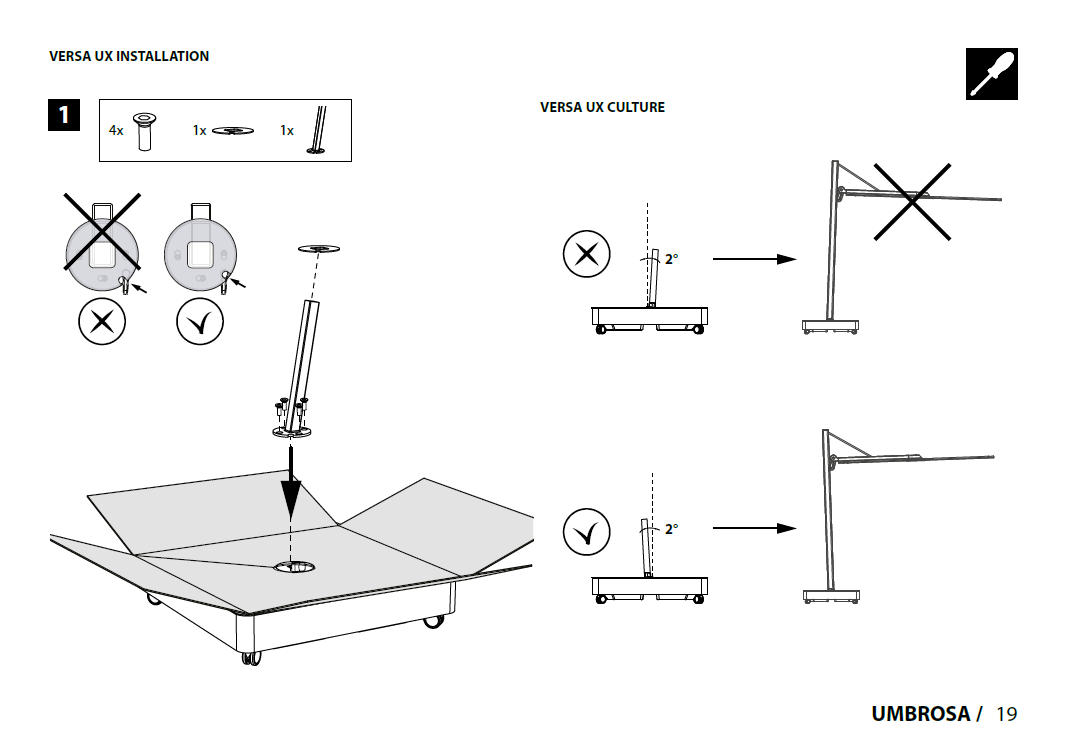 VERSA UX INSTALLATION

1

4x 1x 1x

VERSA UX CULTURE

2°

2°

UMBROSA / 19