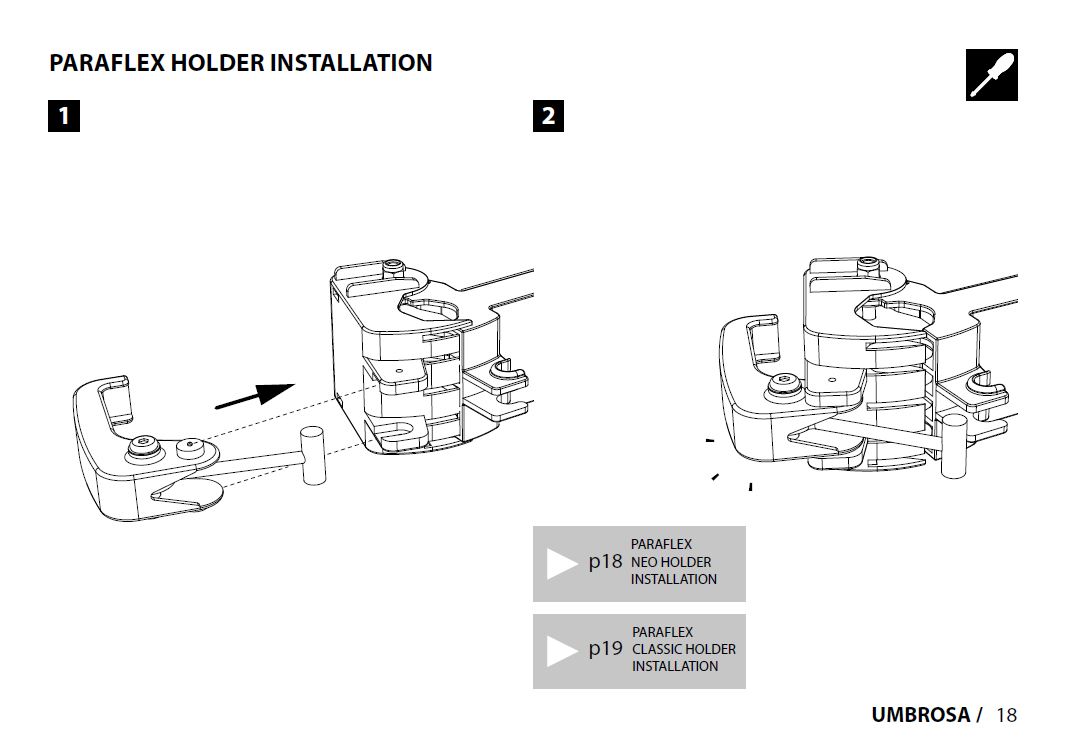 PARAFLEX HOLDER INSTALLATION

1

2

p18 PARAFLEX NEO HOLDER INSTALLATION

p19 PARAFLEX CLASSIC HOLDER INSTALLATION

UMBROSA / 18