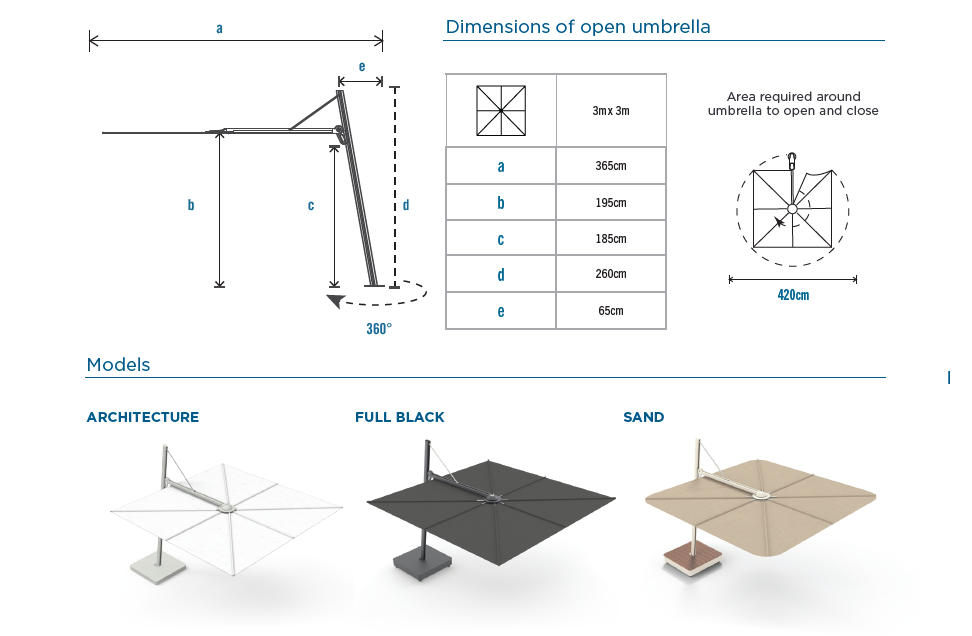 a

e

b

c

d

360°

Dimensions of open umbrella

| | 3m x 3m |
|---|---|
| a | 365cm |
| b | 195cm |
| c | 185cm |
| d | 260cm |
| e | 65cm |

Area required around umbrella to open and close

420cm

Models

ARCHITECTURE

FULL BLACK

SAND