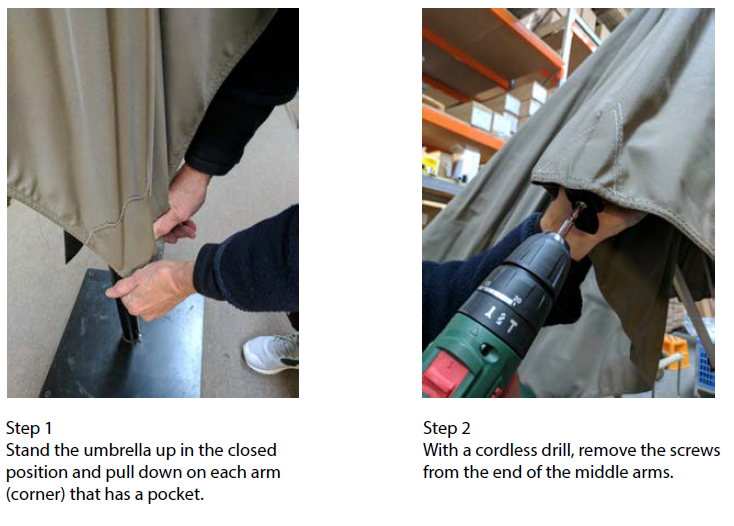 Step 1
Stand the umbrella up in the closed position and pull down on each arm (corner) that has a pocket.

Step 2
With a cordless drill, remove the screws from the end of the middle arms.