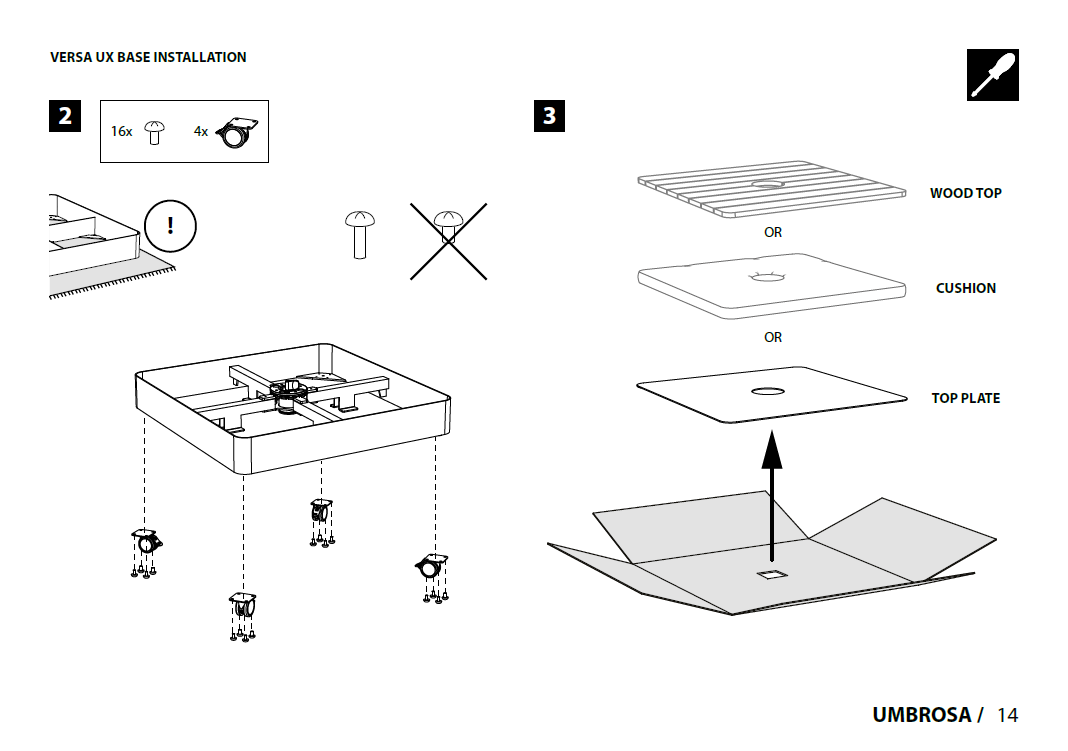 VERSA UX BASE INSTALLATION

2

16x

4x

!

3

WOOD TOP

OR

CUSHION

OR

TOP PLATE

UMBROSA / 14