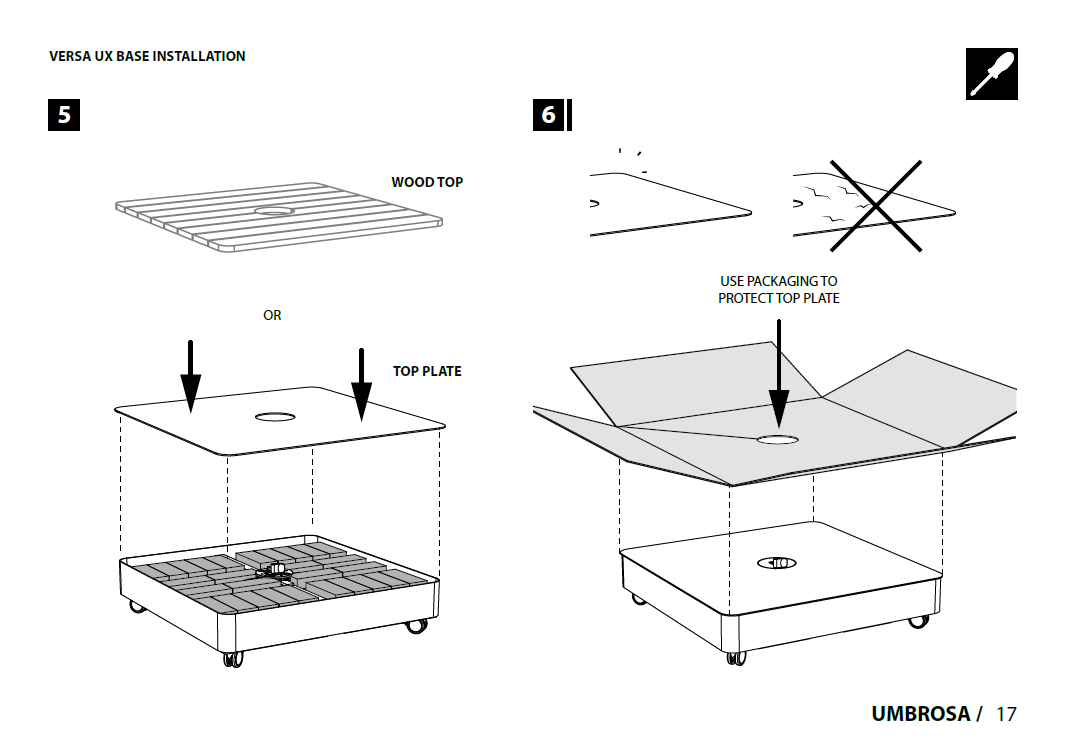 VERSA UX BASE INSTALLATION

5

WOOD TOP

OR

TOP PLATE

6

USE PACKAGING TO PROTECT TOP PLATE

UMBROSA / 17