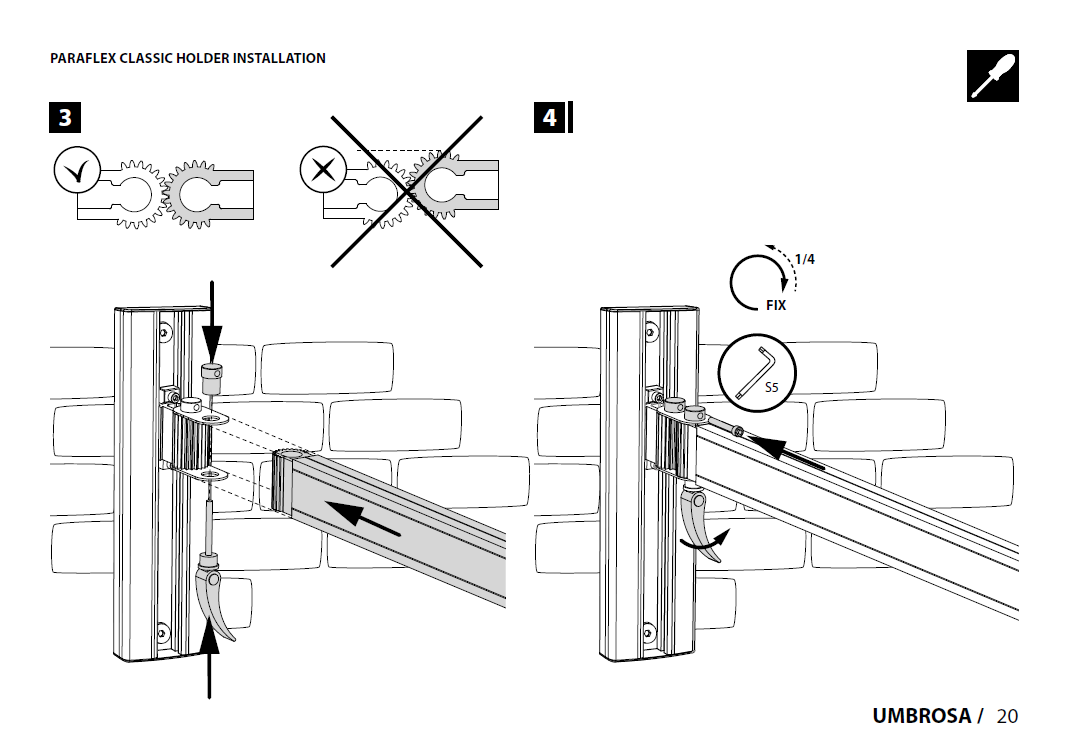 PARAFLEX CLASSIC HOLDER INSTALLATION

3

4

1/4

FIX

S5

UMBROSA / 20