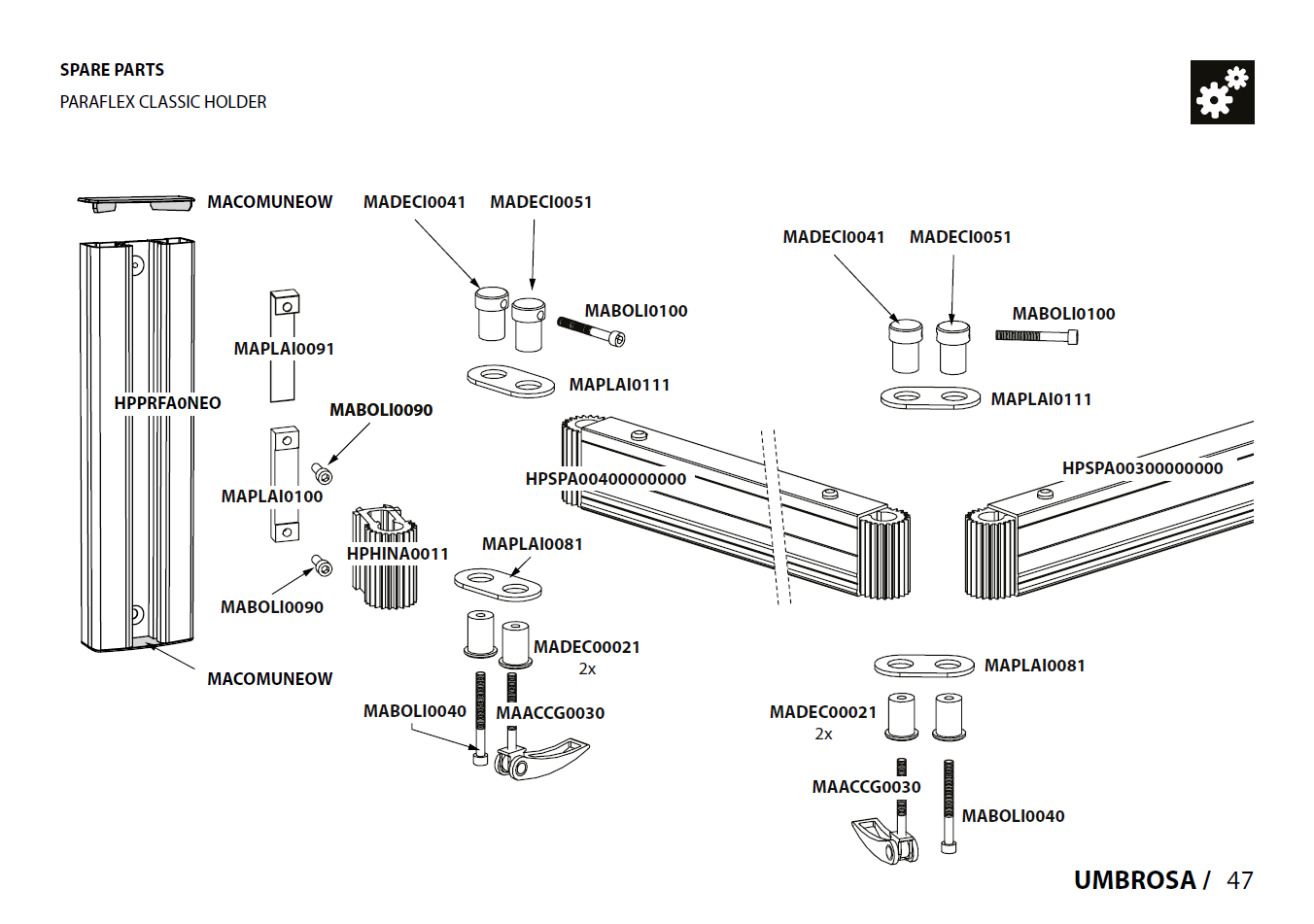 SPARE PARTS
PARAFLEX CLASSIC HOLDER

MACOMUNEOW
MADECI0041
MADECI0051
MADECI0041
MADECI0051
MABOLI0100
MABOLI0100
MAPLAI0091
MAPLAI0111
MAPLAI0111
HPPRFA0NEO
MABOLI0090
HPSPA00400000000
HPSPA00300000000
MAPLAI0100
HPHINA0011
MAPLAI0081
MABOLI0090
MADEC00021
2x
MACOMUNEOW
MAPLAI0081
MABOLI0040
MAACCG0030
MADEC00021
2x
MAACCG0030
MABOLI0040

UMBROSA / 47