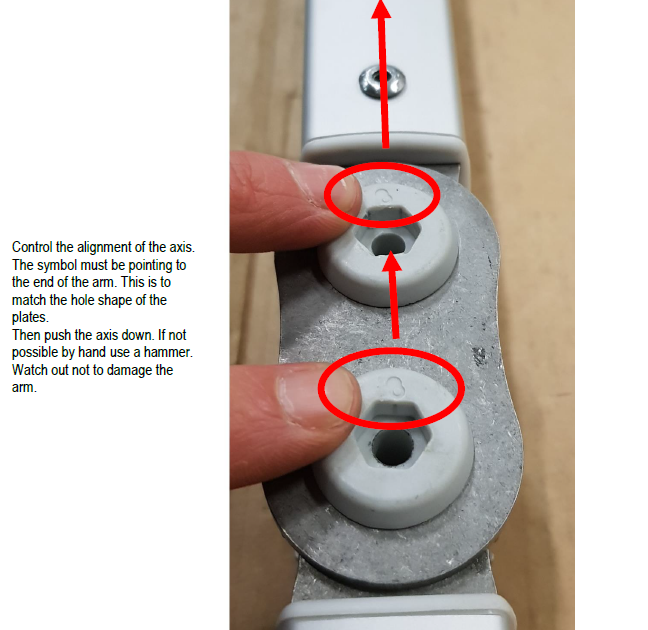 Control the alignment of the axis. The symbol must be pointing to the end of the arm. This is to match the hole shape of the plates.
Then push the axis down. If not possible by hand use a hammer. Watch out not to damage the arm.