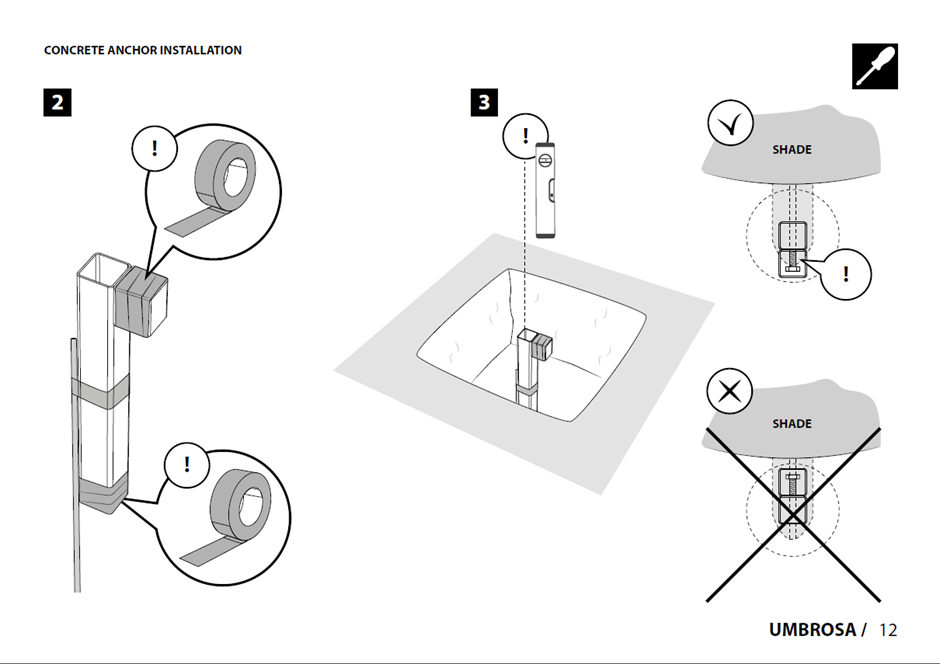 CONCRETE ANCHOR INSTALLATION

2

!

!

3

!

SHADE

!

SHADE

UMBROSA / 12