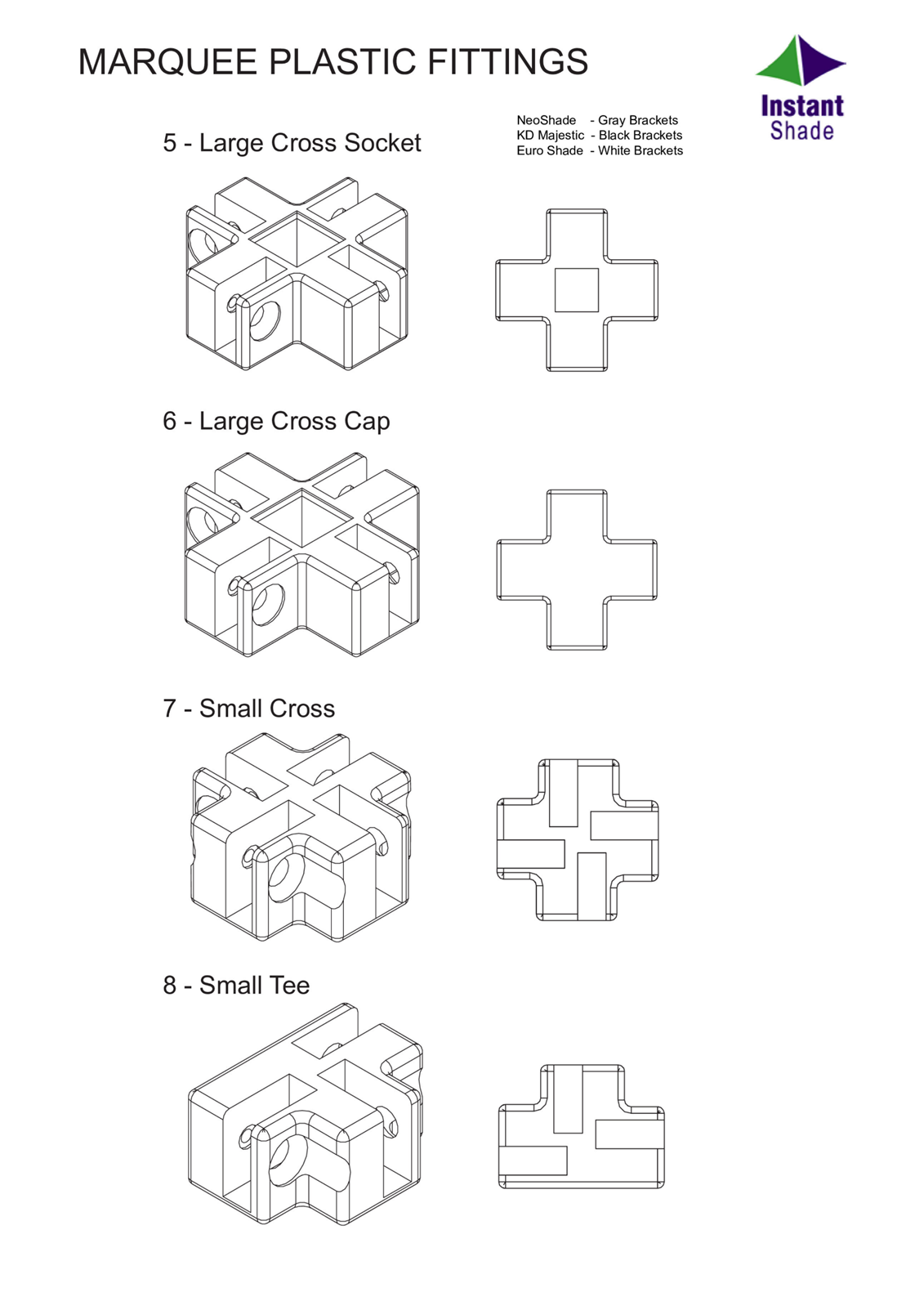 MARQUEE PLASTIC FITTINGS

Instant Shade

NeoShade - Gray Brackets
KD Majestic - Black Brackets
Euro Shade - White Brackets

5 - Large Cross Socket

6 - Large Cross Cap

7 - Small Cross

8 - Small Tee