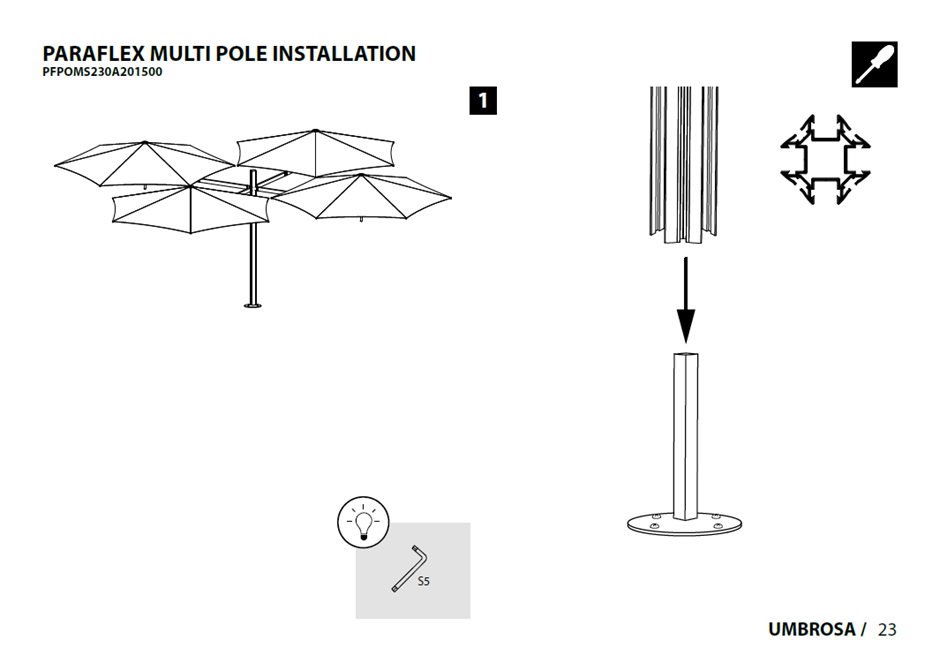 PARAFLEX MULTI POLE INSTALLATION
PFPOMS230A201500

1

S5

UMBROSA / 23