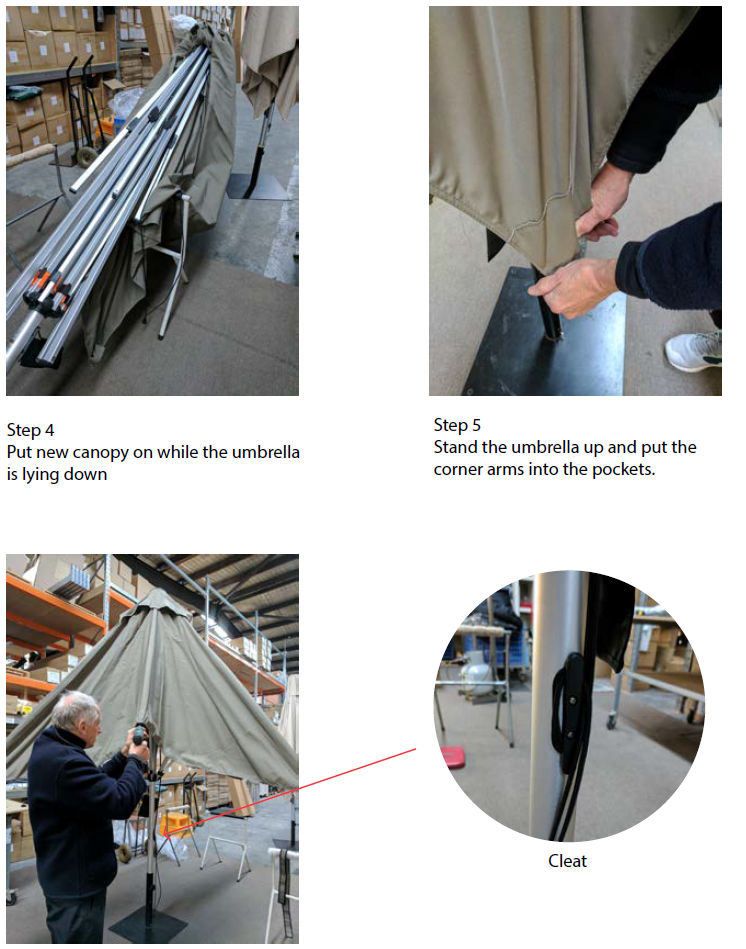 Step 4
Put new canopy on while the umbrella is lying down

Step 5
Stand the umbrella up and put the corner arms into the pockets.

Cleat